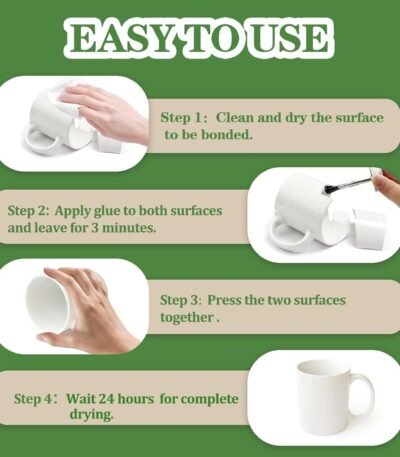 EASY TO USE

Step 1: Clean and dry the surface to be bonded.

Step 2: Apply glue to both surfaces and leave for 3 minutes.

Step 3: Press the two surfaces together .

Step 4: Wait 24 hours for complete drying.